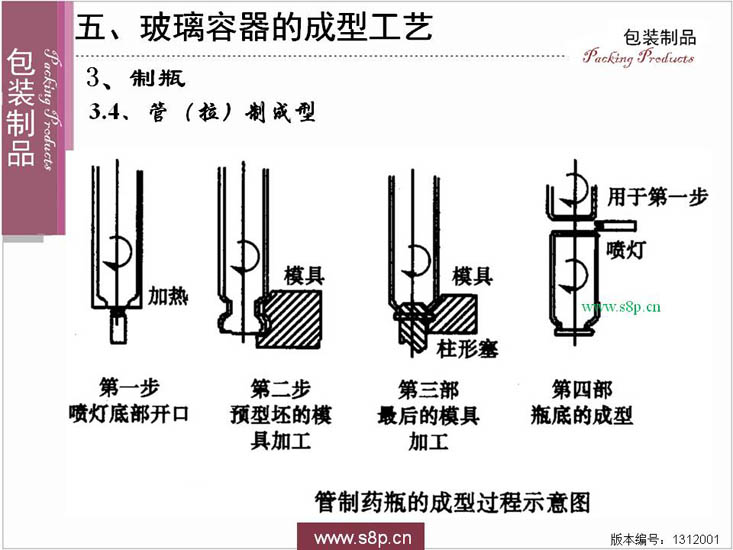 包装制品
Packing Products

五、玻璃容器的成型工艺

包装制品
Packing Products

3、制瓶
3.4、管（拉）制成型

加热

模具

模具

柱形塞

用于第一步

喷灯

www.s8p.cn

第一步
喷灯底部开口

第二步
预型坯的模具加工

第三部
最后的模具加工

第四部
瓶底的成型

管制药瓶的成型过程示意图

www.s8p.cn

版本编号：1312001